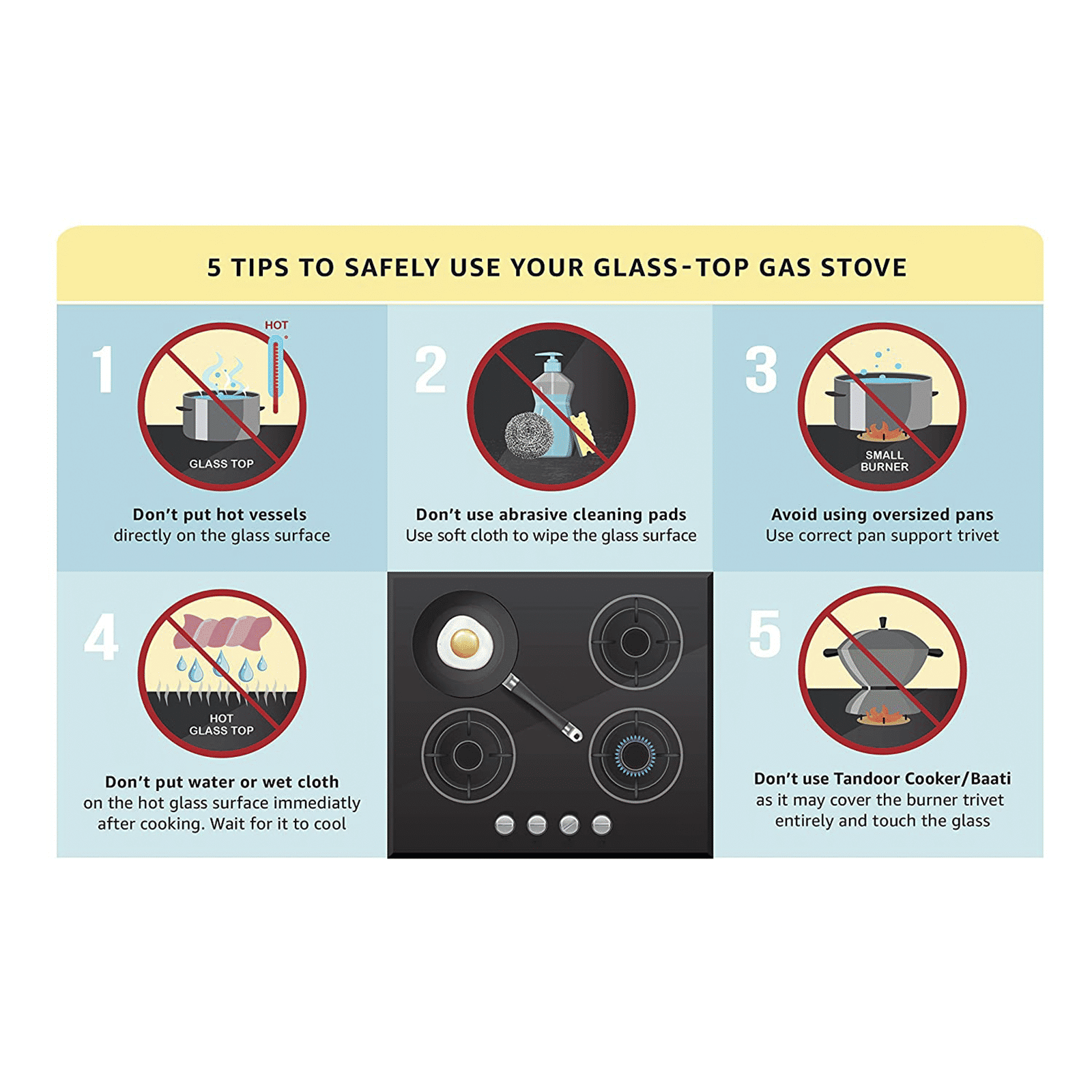 5 TIPS TO SAFELY USE YOUR GLASS-TOP GAS STOVE

1

HOT

GLASS TOP

Don't put hot vessels directly on the glass surface

2

Don't use abrasive cleaning pads
Use soft cloth to wipe the glass surface

3

SMALL BURNER

Avoid using oversized pans
Use correct pan support trivet

4

HOT GLASS TOP

Don't put water or wet cloth on the hot glass surface immediatly after cooking. Wait for it to cool

5

Don't use Tandoor Cooker/Baati as it may cover the burner trivet entirely and touch the glass